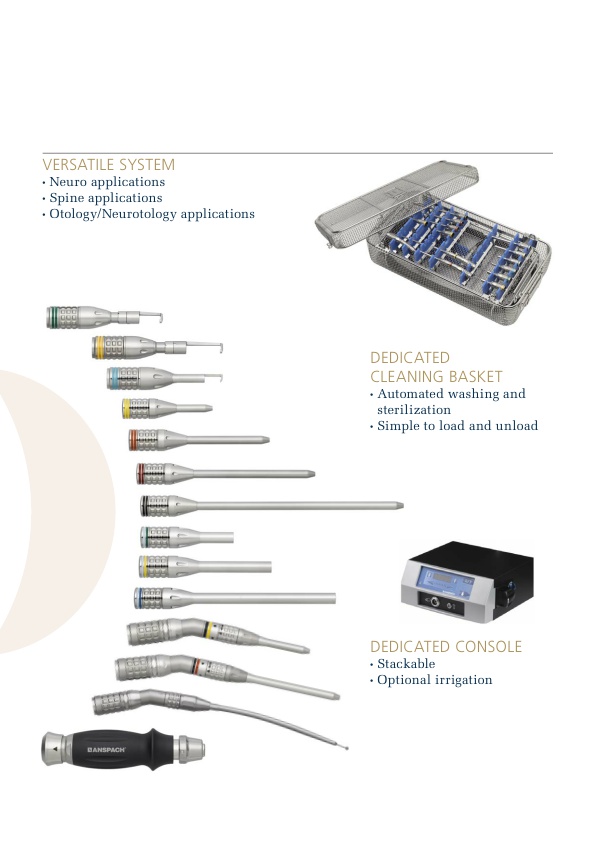 VERSATILE SYSTEM
• Neuro applications
• Spine applications
• Otology/Neurotology applications

DEDICATED CLEANING BASKET
• Automated washing and sterilization
• Simple to load and unload

DEDICATED CONSOLE
• Stackable
• Optional irrigation

ANSPACH