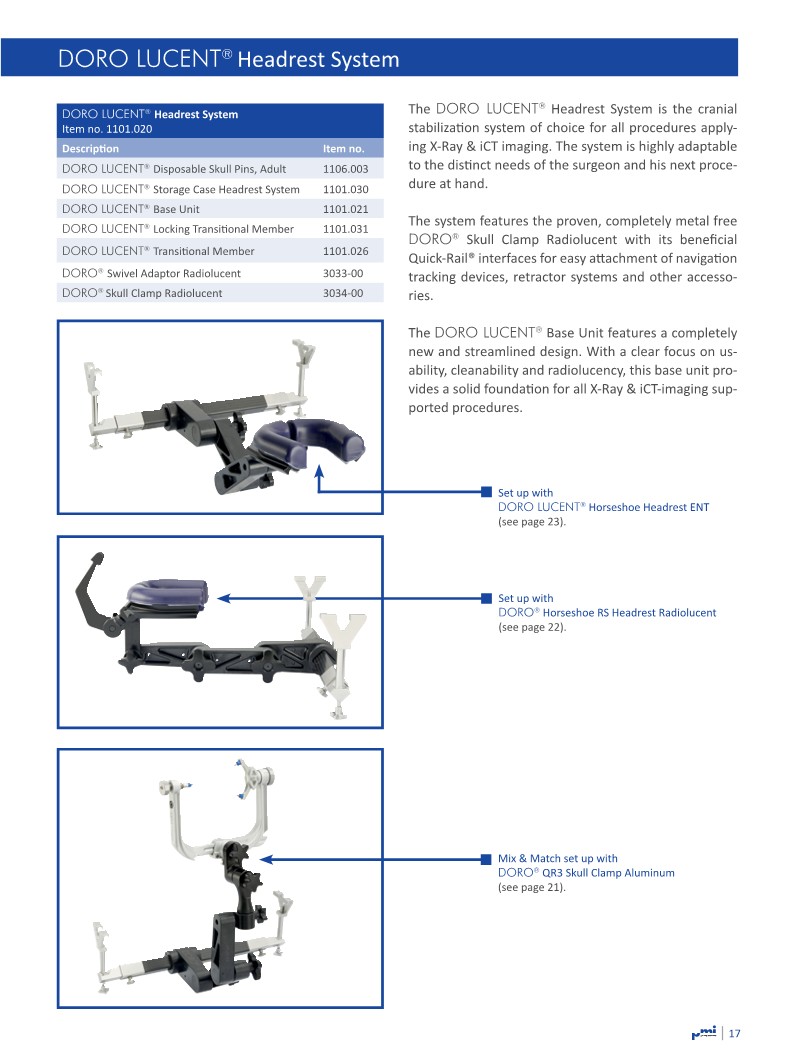 DORO LUCENT® Headrest System

DORO LUCENT® Headrest System
Item no. 1101.020

| Description | Item no. |
|---|---|
| DORO LUCENT® Disposable Skull Pins, Adult | 1106.003 |
| DORO LUCENT® Storage Case Headrest System | 1101.030 |
| DORO LUCENT® Base Unit | 1101.021 |
| DORO LUCENT® Locking Transitional Member | 1101.031 |
| DORO LUCENT® Transitional Member | 1101.026 |
| DORO® Swivel Adaptor Radiolucent | 3033-00 |
| DORO® Skull Clamp Radiolucent | 3034-00 |

The DORO LUCENT® Headrest System is the cranial stabilization system of choice for all procedures applying X-Ray & iCT imaging. The system is highly adaptable to the distinct needs of the surgeon and his next procedure at hand.

The system features the proven, completely metal free DORO® Skull Clamp Radiolucent with its beneficial Quick-Rail® interfaces for easy attachment of navigation tracking devices, retractor systems and other accessories.

The DORO LUCENT® Base Unit features a completely new and streamlined design. With a clear focus on usability, cleanability and radiolucency, this base unit provides a solid foundation for all X-Ray & iCT-imaging supported procedures.

Set up with
DORO LUCENT® Horseshoe Headrest ENT
(see page 23).

Set up with
DORO® Horseshoe RS Headrest Radiolucent
(see page 22).

Mix & Match set up with
DORO® QR3 Skull Clamp Aluminum
(see page 21).

pmi | 17