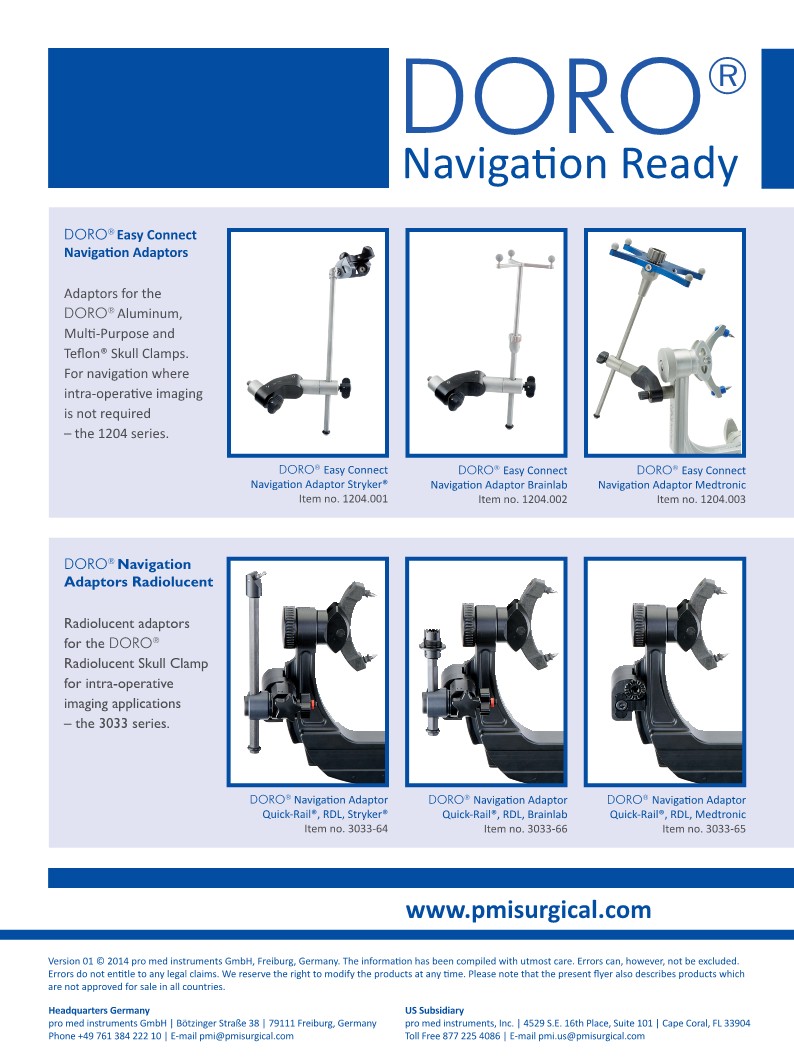 DORO®
Navigation Ready

DORO® Easy Connect Navigation Adaptors

Adaptors for the DORO® Aluminum, Multi-Purpose and Teflon® Skull Clamps. For navigation where intra-operative imaging is not required – the 1204 series.

DORO® Easy Connect Navigation Adaptor Stryker®
Item no. 1204.001

DORO® Easy Connect Navigation Adaptor Brainlab
Item no. 1204.002

DORO® Easy Connect Navigation Adaptor Medtronic
Item no. 1204.003

DORO® Navigation Adaptors Radiolucent

Radiolucent adaptors for the DORO® Radiolucent Skull Clamp for intra-operative imaging applications – the 3033 series.

DORO® Navigation Adaptor Quick-Rail®, RDL, Stryker®
Item no. 3033-64

DORO® Navigation Adaptor Quick-Rail®, RDL, Brainlab
Item no. 3033-66

DORO® Navigation Adaptor Quick-Rail®, RDL, Medtronic
Item no. 3033-65

www.pmisurgical.com

Version 01 © 2014 pro med instruments GmbH, Freiburg, Germany. The information has been compiled with utmost care. Errors can, however, not be excluded. Errors do not entitle to any legal claims. We reserve the right to modify the products at any time. Please note that the present flyer also describes products which are not approved for sale in all countries.

Headquarters Germany
pro med instruments GmbH | Bötzinger Straße 38 | 79111 Freiburg, Germany
Phone +49 761 384 222 10 | E-mail pmi@pmisurgical.com

US Subsidiary
pro med instruments, Inc. | 4529 S.E. 16th Place, Suite 101 | Cape Coral, FL 33904
Toll Free 877 225 4086 | E-mail pmi.us@pmisurgical.com