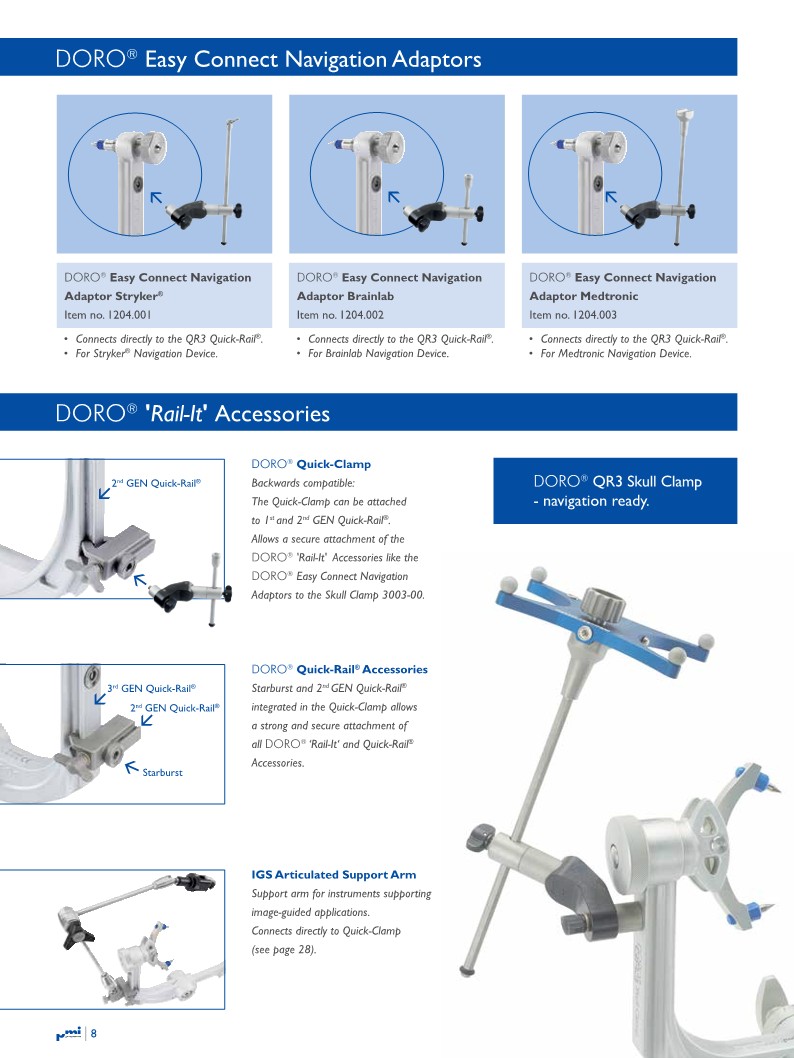 DORO® Easy Connect Navigation Adaptors

DORO® Easy Connect Navigation Adaptor Stryker®
Item no. 1204.001

• Connects directly to the QR3 Quick-Rail®.
• For Stryker® Navigation Device.

DORO® Easy Connect Navigation Adaptor Brainlab
Item no. 1204.002

• Connects directly to the QR3 Quick-Rail®.
• For Brainlab Navigation Device.

DORO® Easy Connect Navigation Adaptor Medtronic
Item no. 1204.003

• Connects directly to the QR3 Quick-Rail®.
• For Medtronic Navigation Device.

DORO® 'Rail-It' Accessories

2nd GEN Quick-Rail®

DORO® Quick-Clamp
Backwards compatible:
The Quick-Clamp can be attached to 1st and 2nd GEN Quick-Rail®.
Allows a secure attachment of the DORO® 'Rail-It' Accessories like the DORO® Easy Connect Navigation Adaptors to the Skull Clamp 3003-00.

DORO® QR3 Skull Clamp - navigation ready.

3rd GEN Quick-Rail®
2nd GEN Quick-Rail®
Starburst

DORO® Quick-Rail® Accessories
Starburst and 2nd GEN Quick-Rail® integrated in the Quick-Clamp allows a strong and secure attachment of all DORO® 'Rail-It' and Quick-Rail® Accessories.

IGS Articulated Support Arm
Support arm for instruments supporting image-guided applications.
Connects directly to Quick-Clamp (see page 28).

pmi | 8