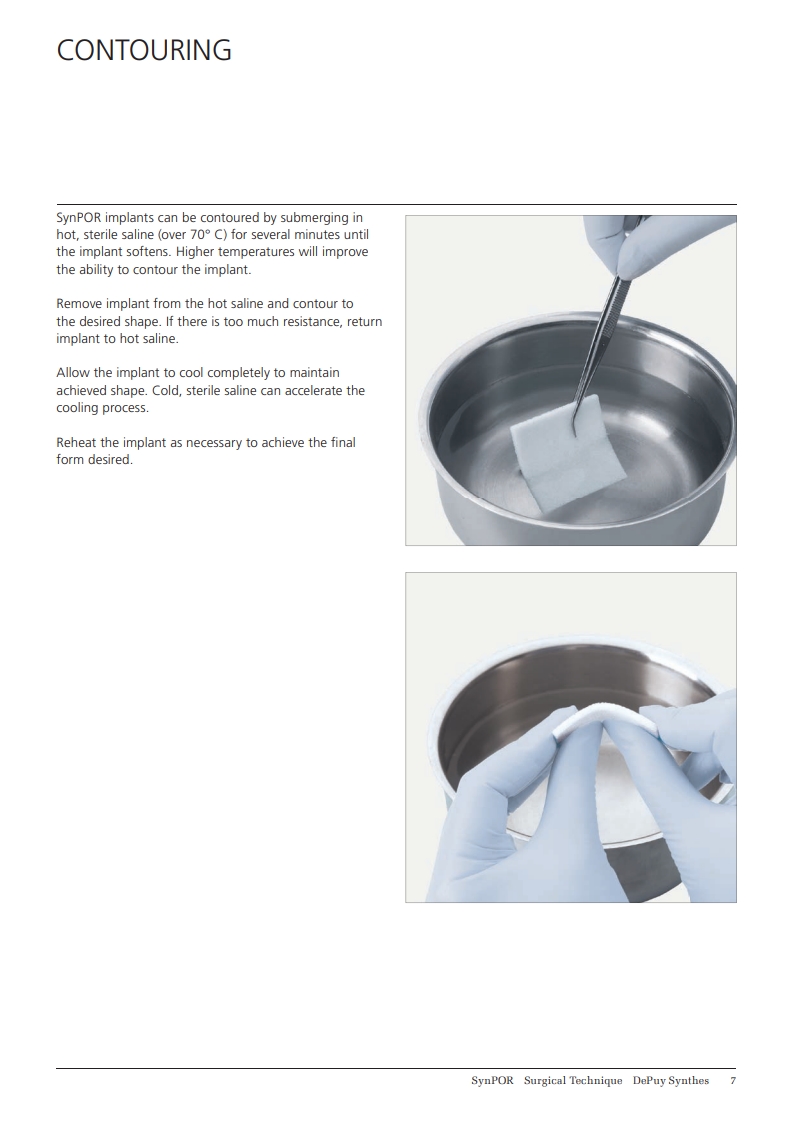 CONTOURING

SynPOR implants can be contoured by submerging in hot, sterile saline (over 70° C) for several minutes until the implant softens. Higher temperatures will improve the ability to contour the implant.

Remove implant from the hot saline and contour to the desired shape. If there is too much resistance, return implant to hot saline.

Allow the implant to cool completely to maintain achieved shape. Cold, sterile saline can accelerate the cooling process.

Reheat the implant as necessary to achieve the final form desired.

SynPOR Surgical Technique DePuy Synthes 7