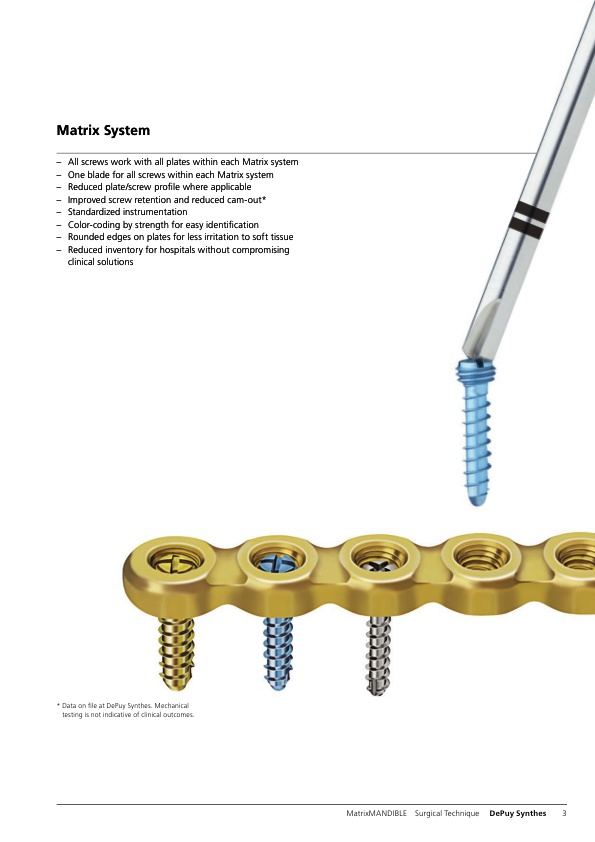 Matrix System

– All screws work with all plates within each Matrix system
– One blade for all screws within each Matrix system
– Reduced plate/screw profile where applicable
– Improved screw retention and reduced cam-out*
– Standardized instrumentation
– Color-coding by strength for easy identification
– Rounded edges on plates for less irritation to soft tissue
– Reduced inventory for hospitals without compromising clinical solutions

* Data on file at DePuy Synthes. Mechanical testing is not indicative of clinical outcomes.

MatrixMANDIBLE Surgical Technique DePuy Synthes 3