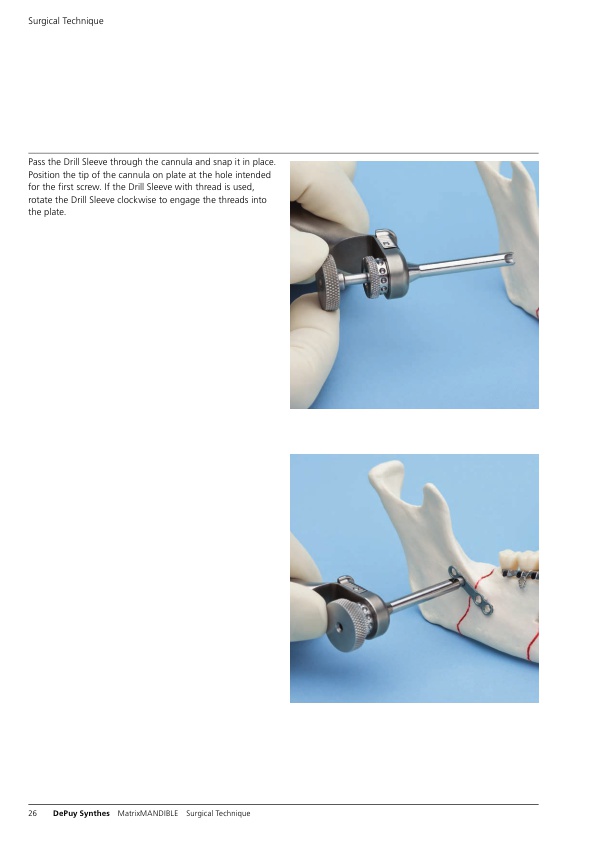 Surgical Technique

Pass the Drill Sleeve through the cannula and snap it in place. Position the tip of the cannula on plate at the hole intended for the first screw. If the Drill Sleeve with thread is used, rotate the Drill Sleeve clockwise to engage the threads into the plate.

26 DePuy Synthes MatrixMANDIBLE Surgical Technique