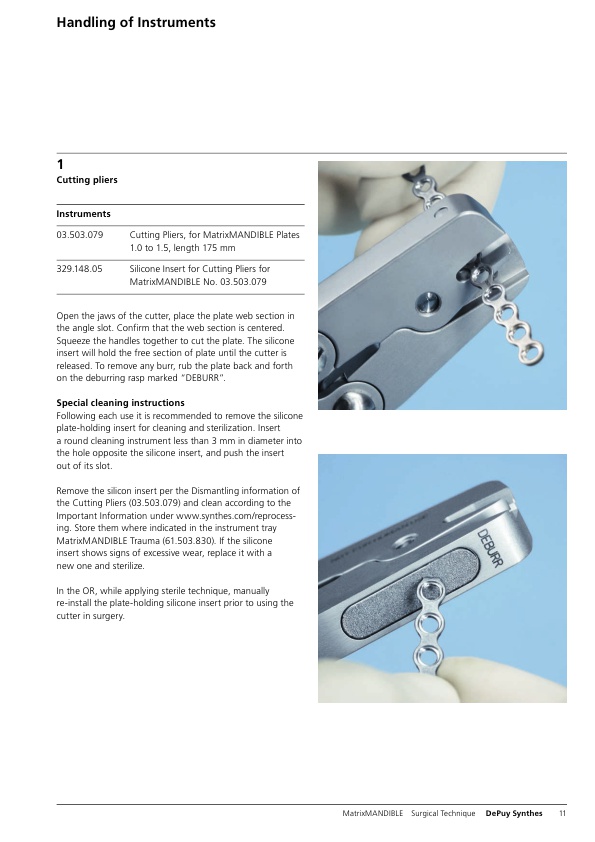 Handling of Instruments

1
Cutting pliers

| Instruments | |
|---|---|
| 03.503.079 | Cutting Pliers, for MatrixMANDIBLE Plates 1.0 to 1.5, length 175 mm |
| 329.148.05 | Silicone Insert for Cutting Pliers for MatrixMANDIBLE No. 03.503.079 |

Open the jaws of the cutter, place the plate web section in the angle slot. Confirm that the web section is centered. Squeeze the handles together to cut the plate. The silicone insert will hold the free section of plate until the cutter is released. To remove any burr, rub the plate back and forth on the deburring rasp marked "DEBURR".

Special cleaning instructions
Following each use it is recommended to remove the silicone plate-holding insert for cleaning and sterilization. Insert a round cleaning instrument less than 3 mm in diameter into the hole opposite the silicone insert, and push the insert out of its slot.

Remove the silicon insert per the Dismantling information of the Cutting Pliers (03.503.079) and clean according to the Important Information under www.synthes.com/reprocessing. Store them where indicated in the instrument tray MatrixMANDIBLE Trauma (61.503.830). If the silicone insert shows signs of excessive wear, replace it with a new one and sterilize.

In the OR, while applying sterile technique, manually re-install the plate-holding silicone insert prior to using the cutter in surgery.

DEBURR

MatrixMANDIBLE Surgical Technique DePuy Synthes 11