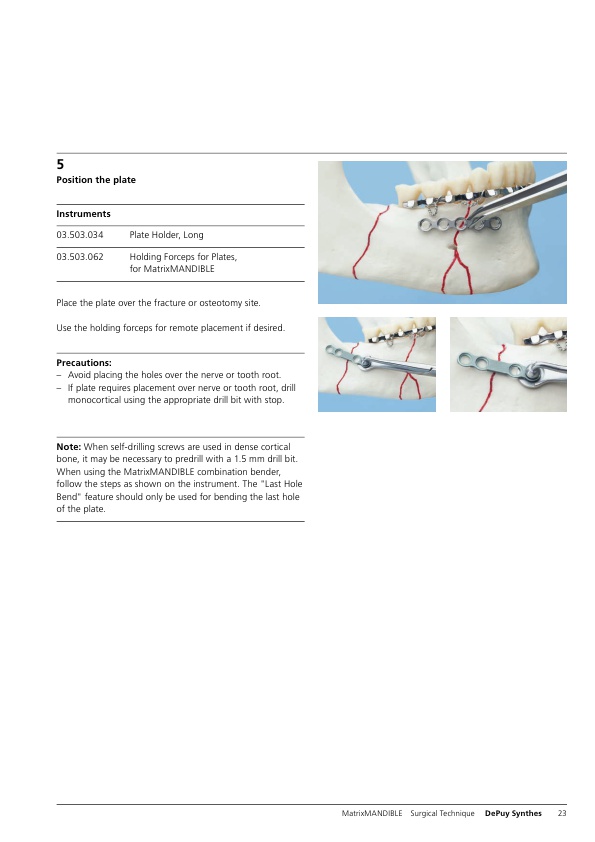 5
Position the plate

| Instruments | |
|---|---|
| 03.503.034 | Plate Holder, Long |
| 03.503.062 | Holding Forceps for Plates, for MatrixMANDIBLE |

Place the plate over the fracture or osteotomy site.

Use the holding forceps for remote placement if desired.

Precautions:
– Avoid placing the holes over the nerve or tooth root.
– If plate requires placement over nerve or tooth root, drill monocortical using the appropriate drill bit with stop.

Note: When self-drilling screws are used in dense cortical bone, it may be necessary to predrill with a 1.5 mm drill bit. When using the MatrixMANDIBLE combination bender, follow the steps as shown on the instrument. The "Last Hole Bend" feature should only be used for bending the last hole of the plate.

MatrixMANDIBLE Surgical Technique DePuy Synthes 23