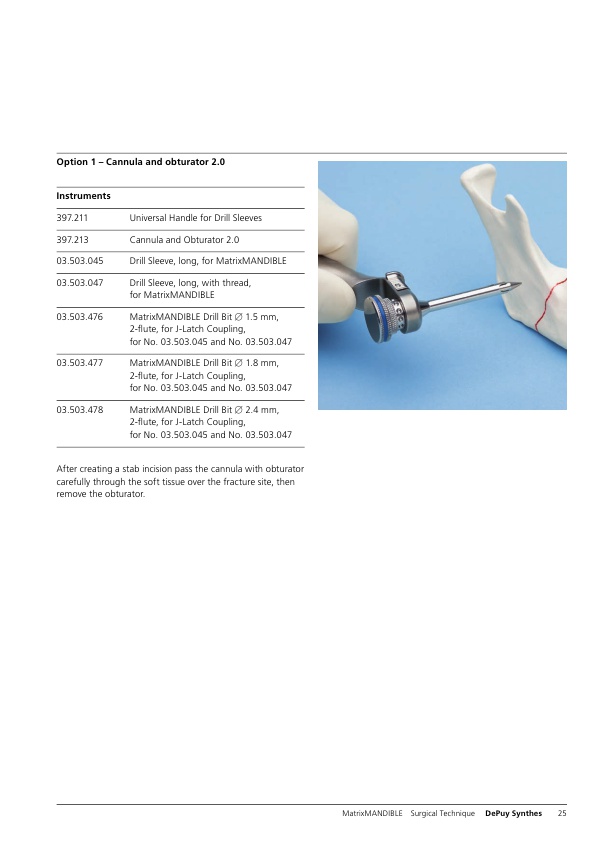 Option 1 – Cannula and obturator 2.0

| Instruments | |
|---|---|
| 397.211 | Universal Handle for Drill Sleeves |
| 397.213 | Cannula and Obturator 2.0 |
| 03.503.045 | Drill Sleeve, long, for MatrixMANDIBLE |
| 03.503.047 | Drill Sleeve, long, with thread, for MatrixMANDIBLE |
| 03.503.476 | MatrixMANDIBLE Drill Bit ∅ 1.5 mm, 2-flute, for J-Latch Coupling, for No. 03.503.045 and No. 03.503.047 |
| 03.503.477 | MatrixMANDIBLE Drill Bit ∅ 1.8 mm, 2-flute, for J-Latch Coupling, for No. 03.503.045 and No. 03.503.047 |
| 03.503.478 | MatrixMANDIBLE Drill Bit ∅ 2.4 mm, 2-flute, for J-Latch Coupling, for No. 03.503.045 and No. 03.503.047 |

After creating a stab incision pass the cannula with obturator carefully through the soft tissue over the fracture site, then remove the obturator.

MatrixMANDIBLE Surgical Technique DePuy Synthes 25