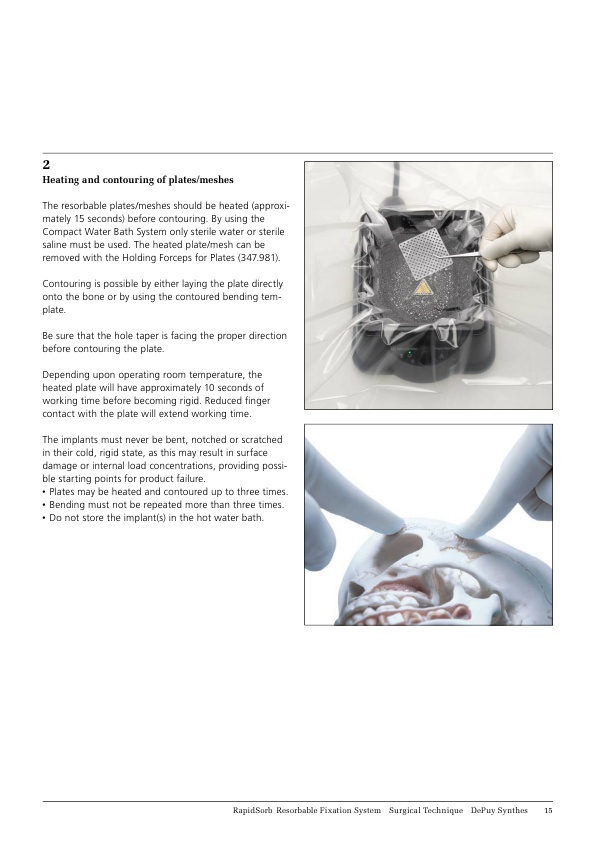 2
Heating and contouring of plates/meshes

The resorbable plates/meshes should be heated (approximately 15 seconds) before contouring. By using the Compact Water Bath System only sterile water or sterile saline must be used. The heated plate/mesh can be removed with the Holding Forceps for Plates (347.981).

Contouring is possible by either laying the plate directly onto the bone or by using the contoured bending template.

Be sure that the hole taper is facing the proper direction before contouring the plate.

Depending upon operating room temperature, the heated plate will have approximately 10 seconds of working time before becoming rigid. Reduced finger contact with the plate will extend working time.

The implants must never be bent, notched or scratched in their cold, rigid state, as this may result in surface damage or internal load concentrations, providing possible starting points for product failure.
• Plates may be heated and contoured up to three times.
• Bending must not be repeated more than three times.
• Do not store the implant(s) in the hot water bath.

RapidSorb Resorbable Fixation System Surgical Technique DePuy Synthes 15